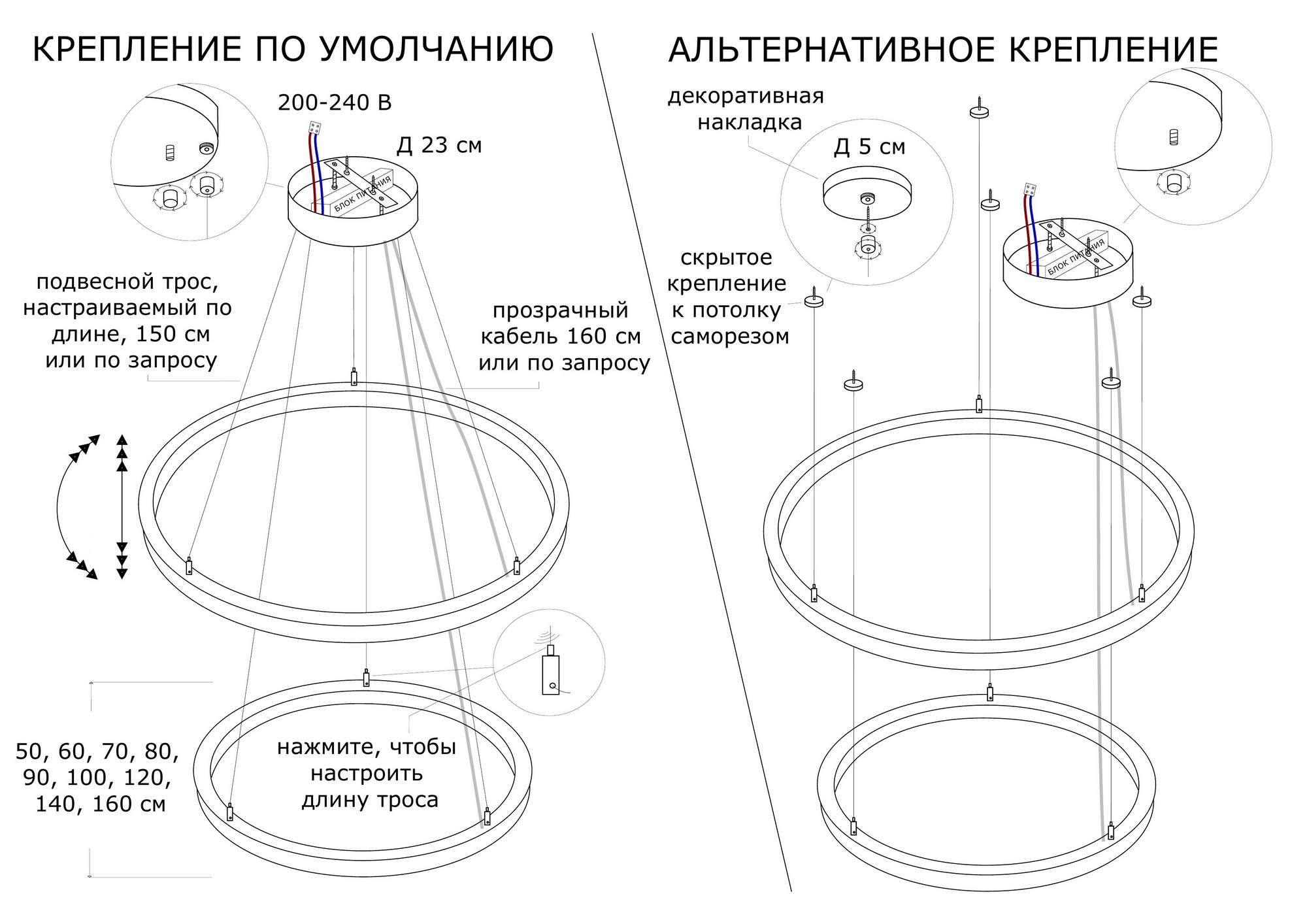 КРЕПЛЕНИЕ ПО УМОЛЧАНИЮ

200-240 В

Д 23 см

БЛОК ПИТАНИЯ

подвесной трос, настраиваемый по длине, 150 см или по запросу

прозрачный кабель 160 см или по запросу

50, 60, 70, 80, 90, 100, 120, 140, 160 см

нажмите, чтобы настроить длину троса

АЛЬТЕРНАТИВНОЕ КРЕПЛЕНИЕ

декоративная накладка

Д 5 см

скрытое крепление к потолку саморезом

БЛОК ПИТАНИЯ